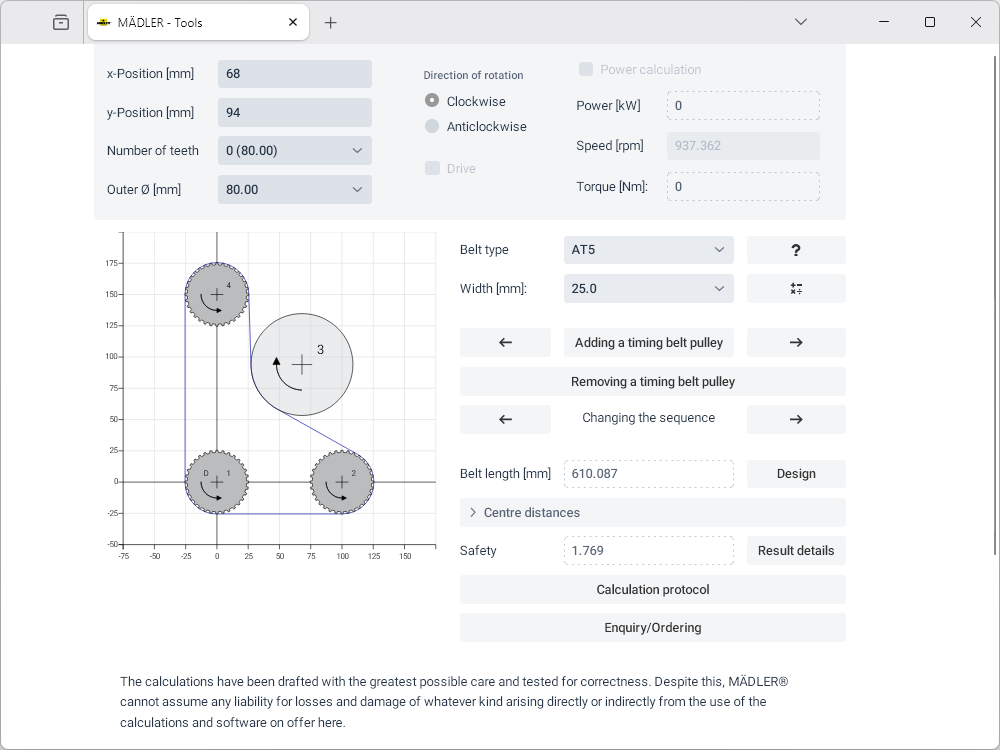 MÄDLER - Tools

x-Position [mm] 68

y-Position [mm] 94

Number of teeth 0 (80.00)

Outer Ø [mm] 80.00

Direction of rotation

Clockwise

Anticlockwise

Drive

Power calculation

Power [kW] 0

Speed [rpm] 937.362

Torque [Nm]: 0

175
150
125
100
75
50
25
0
-25
-50
-75 -50 -25 0 25 50 75 100 125 150

4
3
D 1
2

Belt type AT5

?

Width [mm]: 25.0

←

Adding a timing belt pulley

→

Removing a timing belt pulley

←

Changing the sequence

→

Belt length [mm] 610.087

Design

Centre distances

Safety 1.769

Result details

Calculation protocol

Enquiry/Ordering

The calculations have been drafted with the greatest possible care and tested for correctness. Despite this, MÄDLER® cannot assume any liability for losses and damage of whatever kind arising directly or indirectly from the use of the calculations and software on offer here.